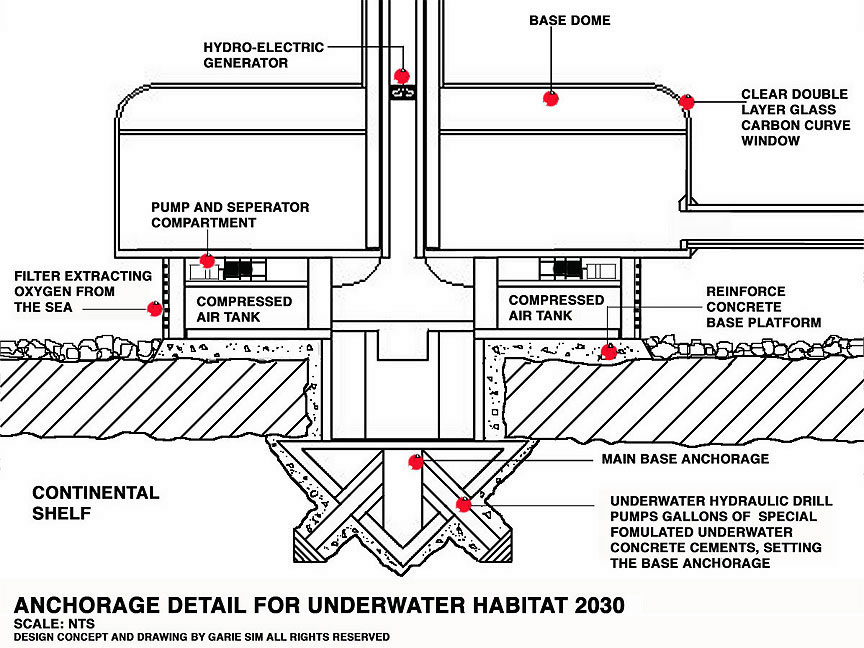 HYDRO-ELECTRIC GENERATOR

BASE DOME

CLEAR DOUBLE LAYER GLASS CARBON CURVE WINDOW

PUMP AND SEPERATOR COMPARTMENT

FILTER EXTRACTING OXYGEN FROM THE SEA

COMPRESSED AIR TANK

COMPRESSED AIR TANK

REINFORCE CONCRETE BASE PLATFORM

MAIN BASE ANCHORAGE

CONTINENTAL SHELF

UNDERWATER HYDRAULIC DRILL PUMPS GALLONS OF SPECIAL FOMULATED UNDERWATER CONCRETE CEMENTS, SETTING THE BASE ANCHORAGE

ANCHORAGE DETAIL FOR UNDERWATER HABITAT 2030
SCALE: NTS
DESIGN CONCEPT AND DRAWING BY GARIE SIM ALL RIGHTS RESERVED