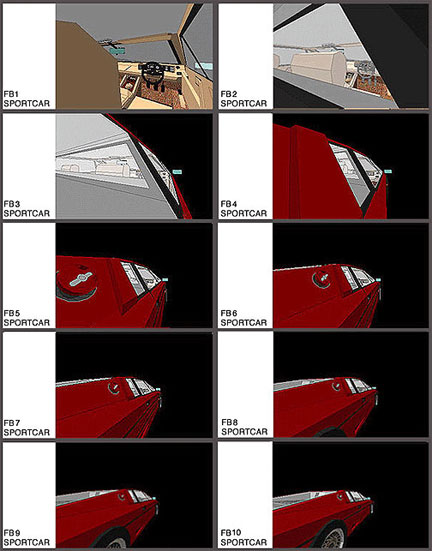 FB1
SPORTCAR

FB2
SPORTCAR

FB3
SPORTCAR

FB4
SPORTCAR

FB5
SPORTCAR

FB6
SPORTCAR

FB7
SPORTCAR

FB8
SPORTCAR

FB9
SPORTCAR

FB10
SPORTCAR